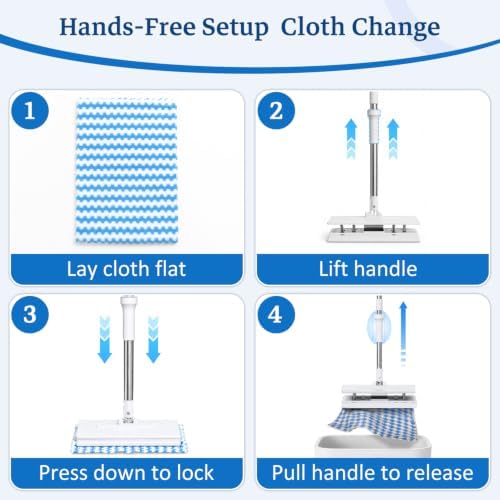 Hands-Free Setup  Cloth Change

1

Lay cloth flat

2

Lift handle

3

Press down to lock

4

Pull handle to release