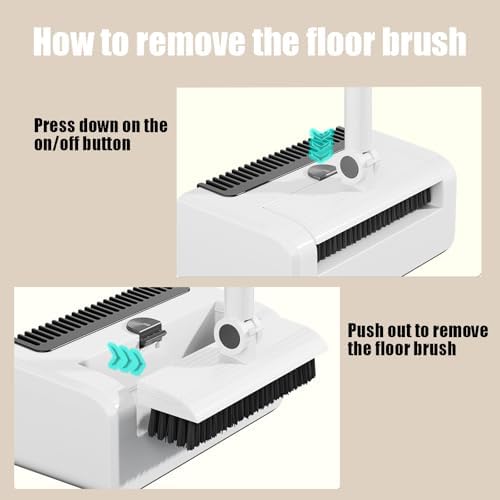 How to remove the floor brush

Press down on the on/off button

Push out to remove the floor brush