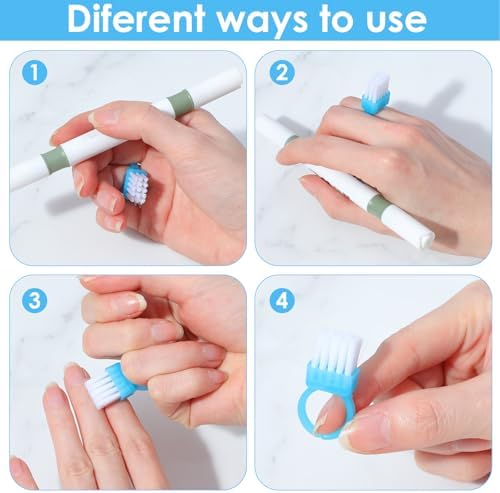 Diferent ways to use

1

2

3

4