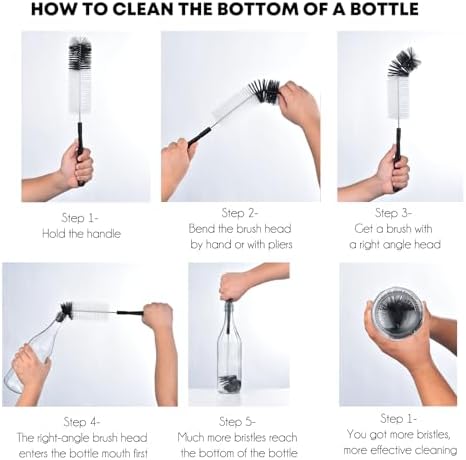 HOW TO CLEAN THE BOTTOM OF A BOTTLE

Step 1-
Hold the handle

Step 2-
Bend the brush head
by hand or with pliers

Step 3-
Get a brush with
a right angle head

Step 4-
The right-angle brush head
enters the bottle mouth first

Step 5-
Much more bristles reach
the bottom of the bottle

Step 1-
You got more bristles,
more effective cleaning