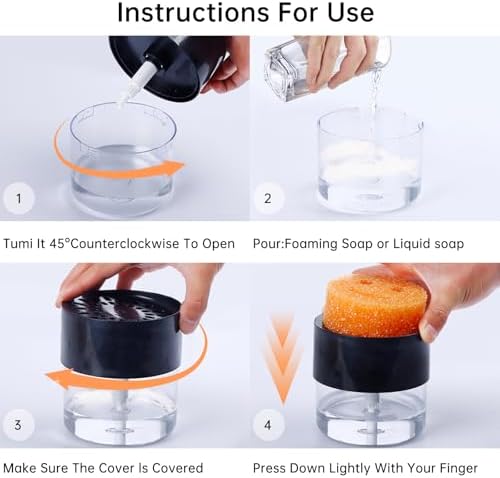 Instructions For Use

1

Tumi It 45°Counterclockwise To Open

2

Pour:Foaming Soap or Liquid soap

3

Make Sure The Cover Is Covered

4

Press Down Lightly With Your Finger