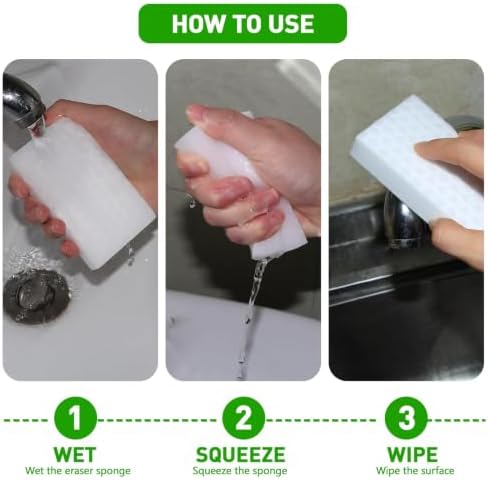 HOW TO USE

1
WET
Wet the eraser sponge

2
SQUEEZE
Squeeze the sponge

3
WIPE
Wipe the surface