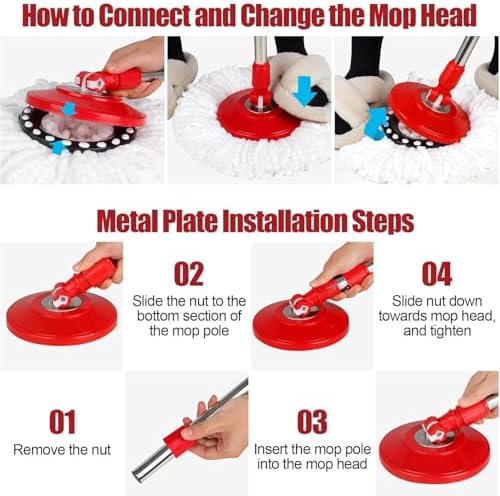 How to Connect and Change the Mop Head

Metal Plate Installation Steps

02

Slide the nut to the bottom section of the mop pole

04

Slide nut down towards mop head, and tighten

01

Remove the nut

03

Insert the mop pole into the mop head