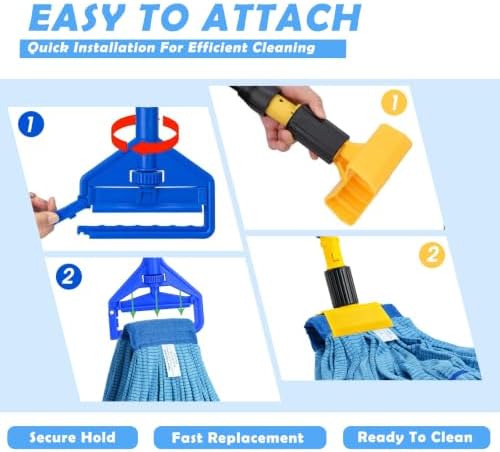 EASY TO ATTACH

Quick Installation For Efficient Cleaning

1

2

1

2

Secure Hold

Fast Replacement

Ready To Clean