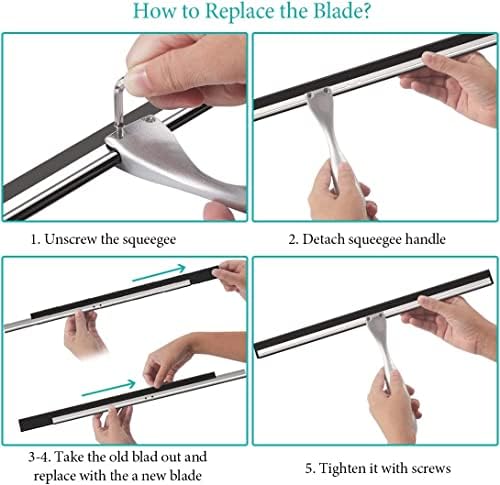 How to Replace the Blade?

1. Unscrew the squeegee

2. Detach squeegee handle

3-4. Take the old blad out and replace with the a new blade

5. Tighten it with screws