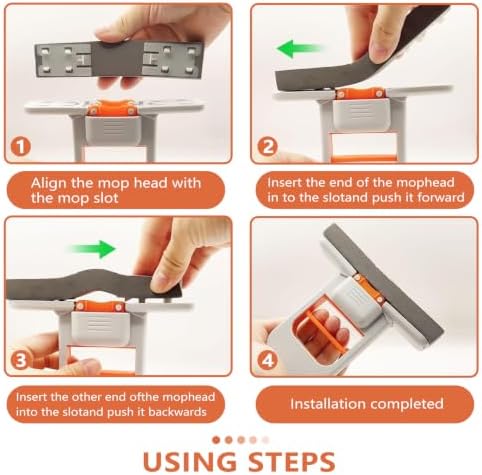 1

Align the mop head with the mop slot

2

Insert the end of the mophead in to the slotand push it forward

3

Insert the other end ofthe mophead into the slotand push it backwards

4

Installation completed

USING STEPS