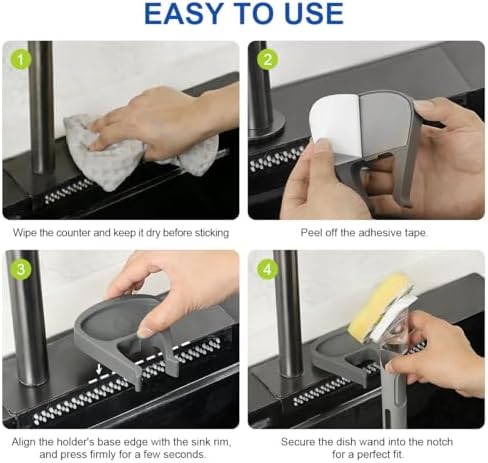 EASY TO USE

1

Wipe the counter and keep it dry before sticking

2

Peel off the adhesive tape.

3

Align the holder's base edge with the sink rim, and press firmly for a few seconds.

4

Secure the dish wand into the notch for a perfect fit.