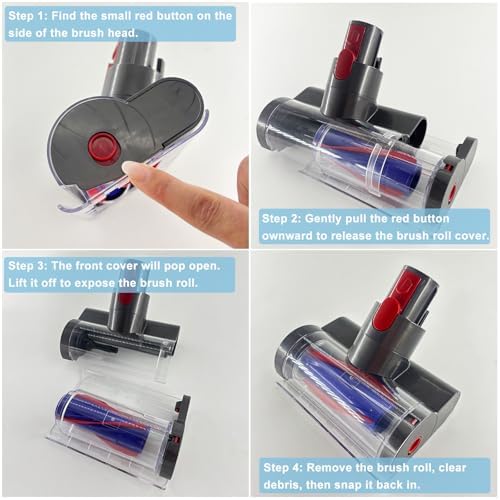 Step 1: Find the small red button on the side of the brush head.

Step 2: Gently pull the red button ownward to release the brush roll cover.

Step 3: The front cover will pop open. Lift it off to expose the brush roll.

Step 4: Remove the brush roll, clear debris, then snap it back in.