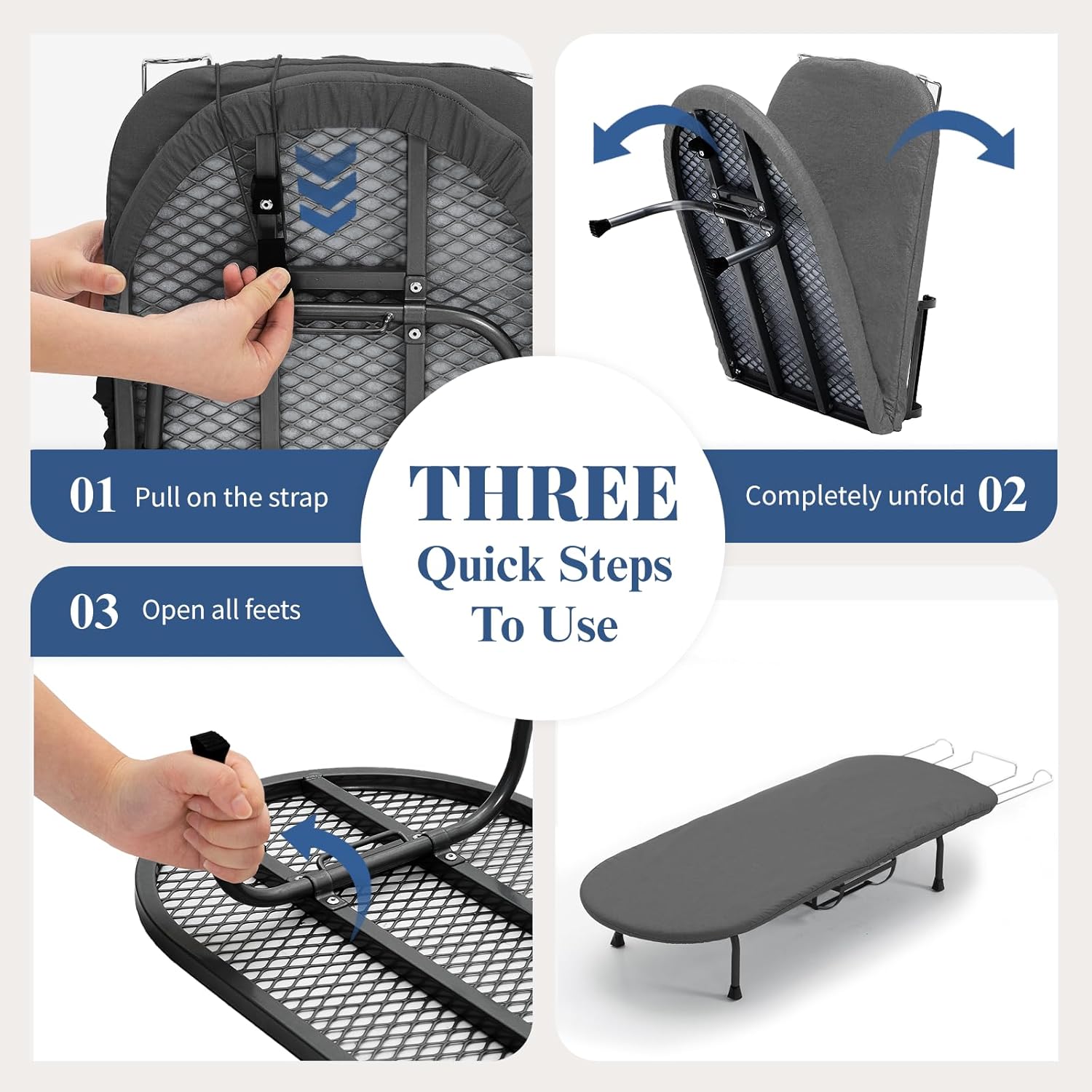 01 Pull on the strap

THREE
Quick Steps
To Use

Completely unfold 02

03 Open all feets